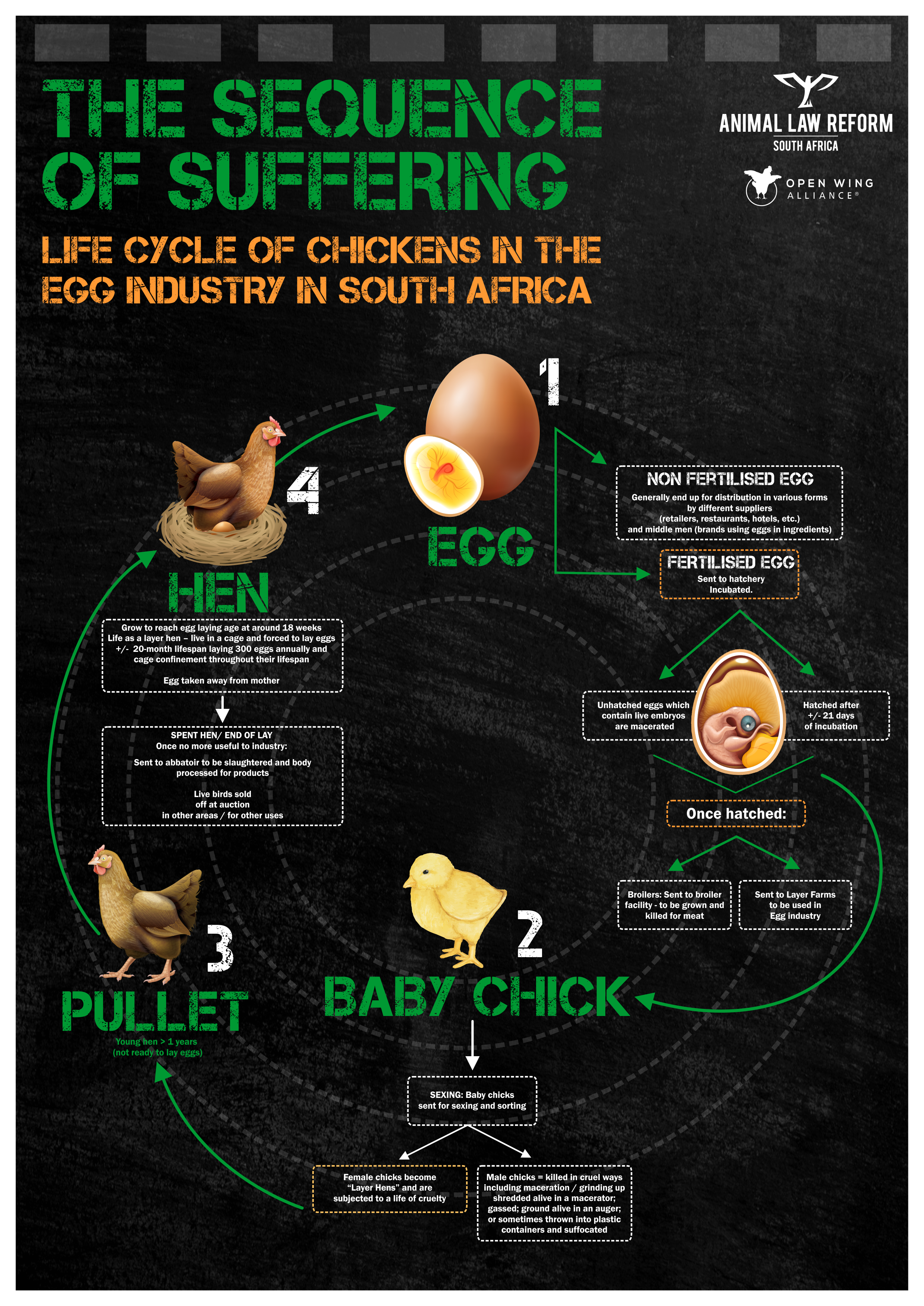 THE SEQUENCE OF SUFFERING

ANIMAL LAW REFORM
SOUTH AFRICA

OPEN WING ALLIANCE®

LIFE CYCLE OF CHICKENS IN THE EGG INDUSTRY IN SOUTH AFRICA

1
EGG

NON FERTILISED EGG
Generally end up for distribution in various forms by different suppliers (retailers, restaurants, hotels, etc.) and middle men (brands using eggs in ingredients)

FERTILISED EGG
Sent to hatchery
Incubated.

Unhatched eggs which contain live embryos are macerated

Hatched after +/- 21 days of incubation

Once hatched:

Broilers: Sent to broiler facility - to be grown and killed for meat

Sent to Layer Farms to be used in Egg industry

2
BABY CHICK

SEXING: Baby chicks sent for sexing and sorting

Female chicks become "Layer Hens" and are subjected to a life of cruelty

Male chicks = killed in cruel ways including maceration / grinding up shredded alive in a macerator; gassed; ground alive in an auger; or sometimes thrown into plastic containers and suffocated

3
PULLET
Young hen > 1 years (not ready to lay eggs)

4
HEN

Grow to reach egg laying age at around 18 weeks
Life as a layer hen – live in a cage and forced to lay eggs
+/- 20-month lifespan laying 300 eggs annually and cage confinement throughout their lifespan

Egg taken away from mother

SPENT HEN/ END OF LAY
Once no more useful to industry:

Sent to abbatoir to be slaughtered and body processed for products

Live birds sold off at auction in other areas / for other uses